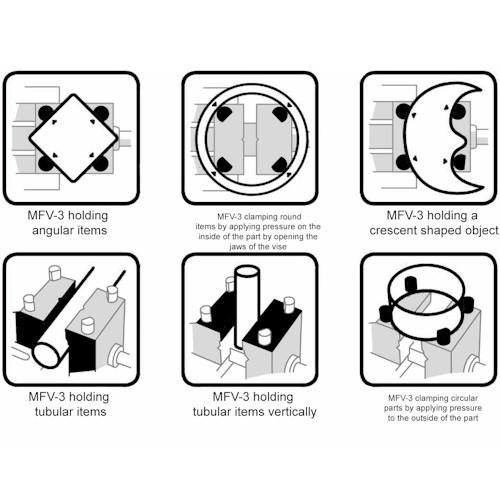 MFV-3 holding angular items

MFV-3 clamping round items by applying pressure on the inside of the part by opening the jaws of the vise

MFV-3 holding a crescent shaped object

MFV-3 holding tubular items

MFV-3 holding tubular items vertically

MFV-3 clamping circular parts by applying pressure to the outside of the part